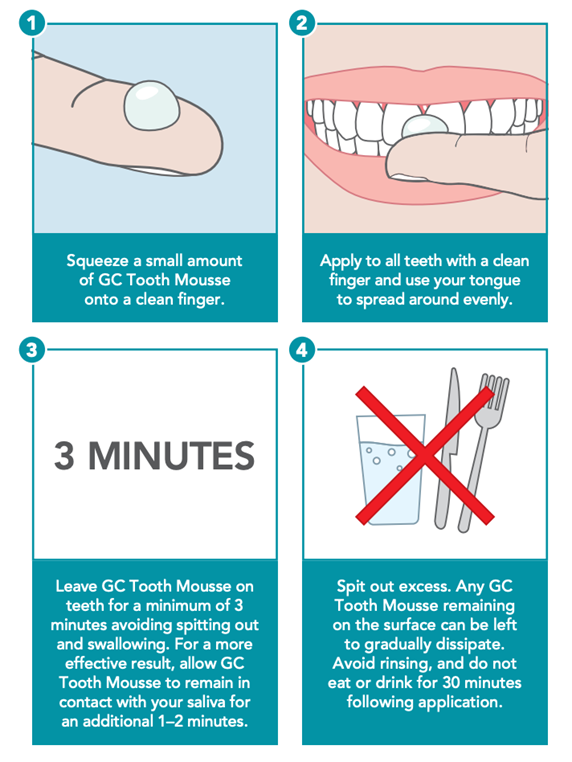 1

Squeeze a small amount of GC Tooth Mousse onto a clean finger.

2

Apply to all teeth with a clean finger and use your tongue to spread around evenly.

3

3 MINUTES

Leave GC Tooth Mousse on teeth for a minimum of 3 minutes avoiding spitting out and swallowing. For a more effective result, allow GC Tooth Mousse to remain in contact with your saliva for an additional 1–2 minutes.

4

Spit out excess. Any GC Tooth Mousse remaining on the surface can be left to gradually dissipate. Avoid rinsing, and do not eat or drink for 30 minutes following application.